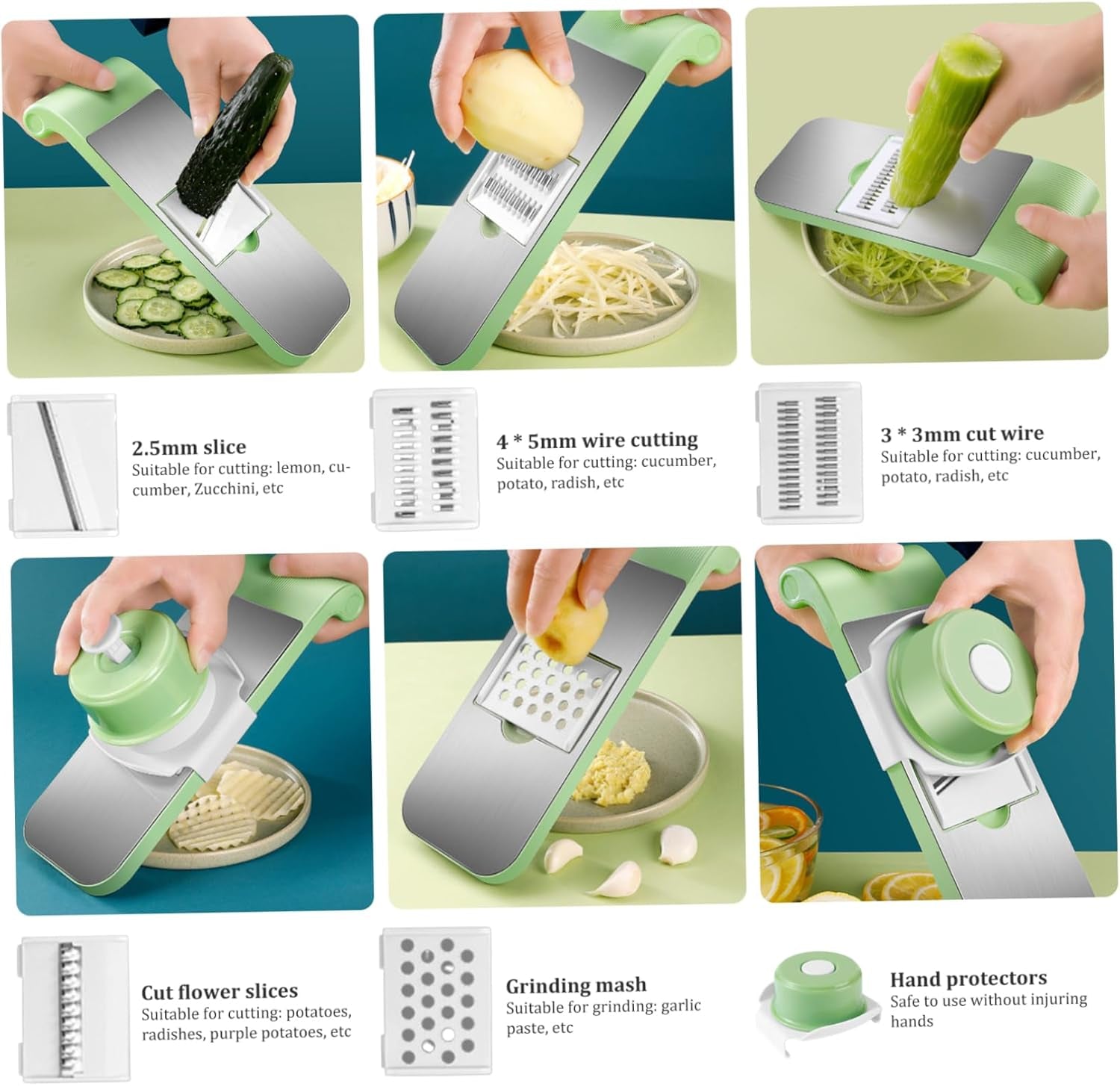 2.5mm slice
Suitable for cutting: lemon, cucumber, Zucchini, etc

4 * 5mm wire cutting
Suitable for cutting: cucumber, potato, radish, etc

3 * 3mm cut wire
Suitable for cutting: cucumber, potato, radish, etc

Cut flower slices
Suitable for cutting: potatoes, radishes, purple potatoes, etc

Grinding mash
Suitable for grinding: garlic paste, etc

Hand protectors
Safe to use without injuring hands