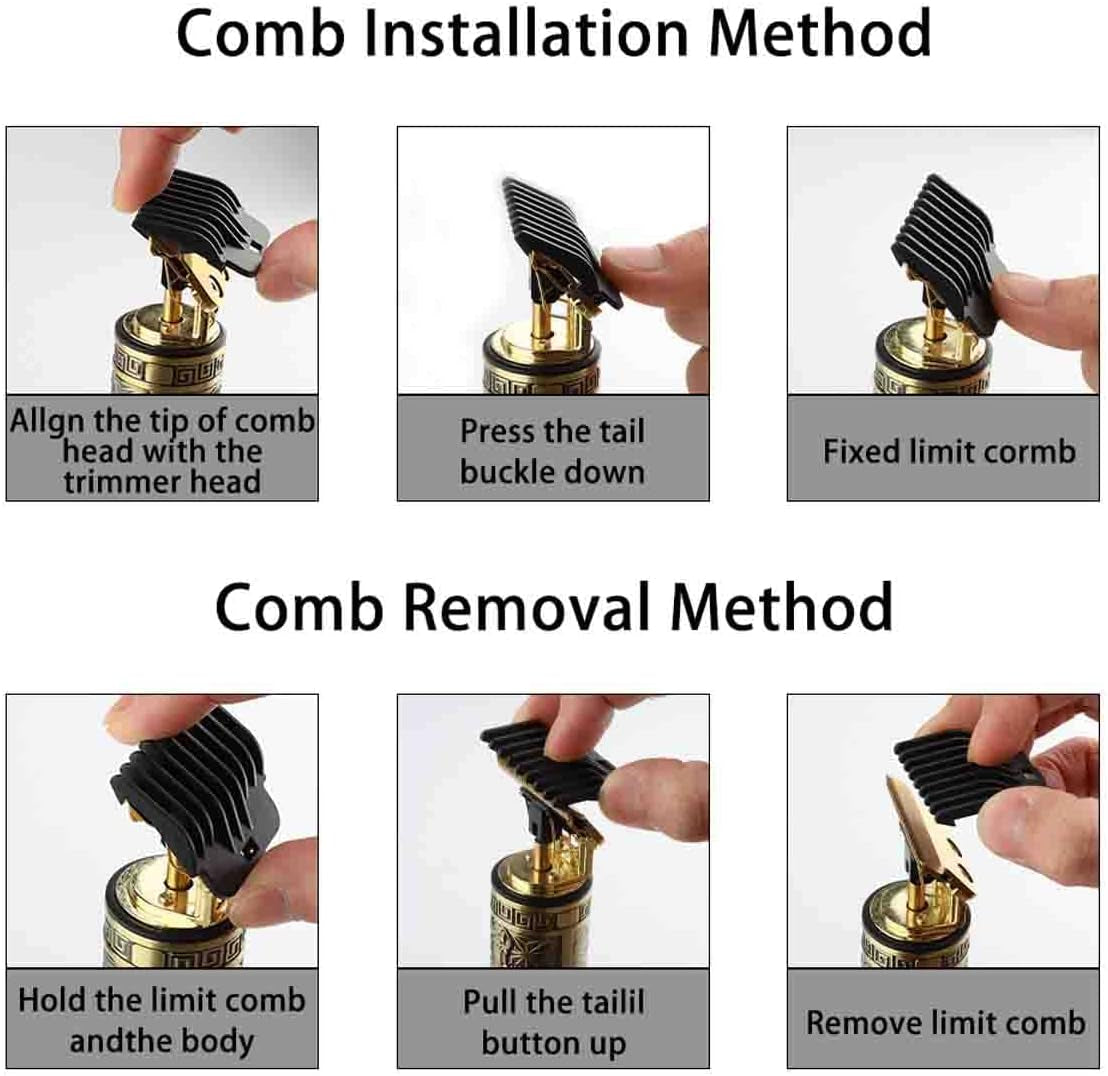 Comb Installation Method

Allgn the tip of comb head with the trimmer head

Press the tail buckle down

Fixed limit cormb

Comb Removal Method

Hold the limit comb andthe body

Pull the tailil button up

Remove limit comb